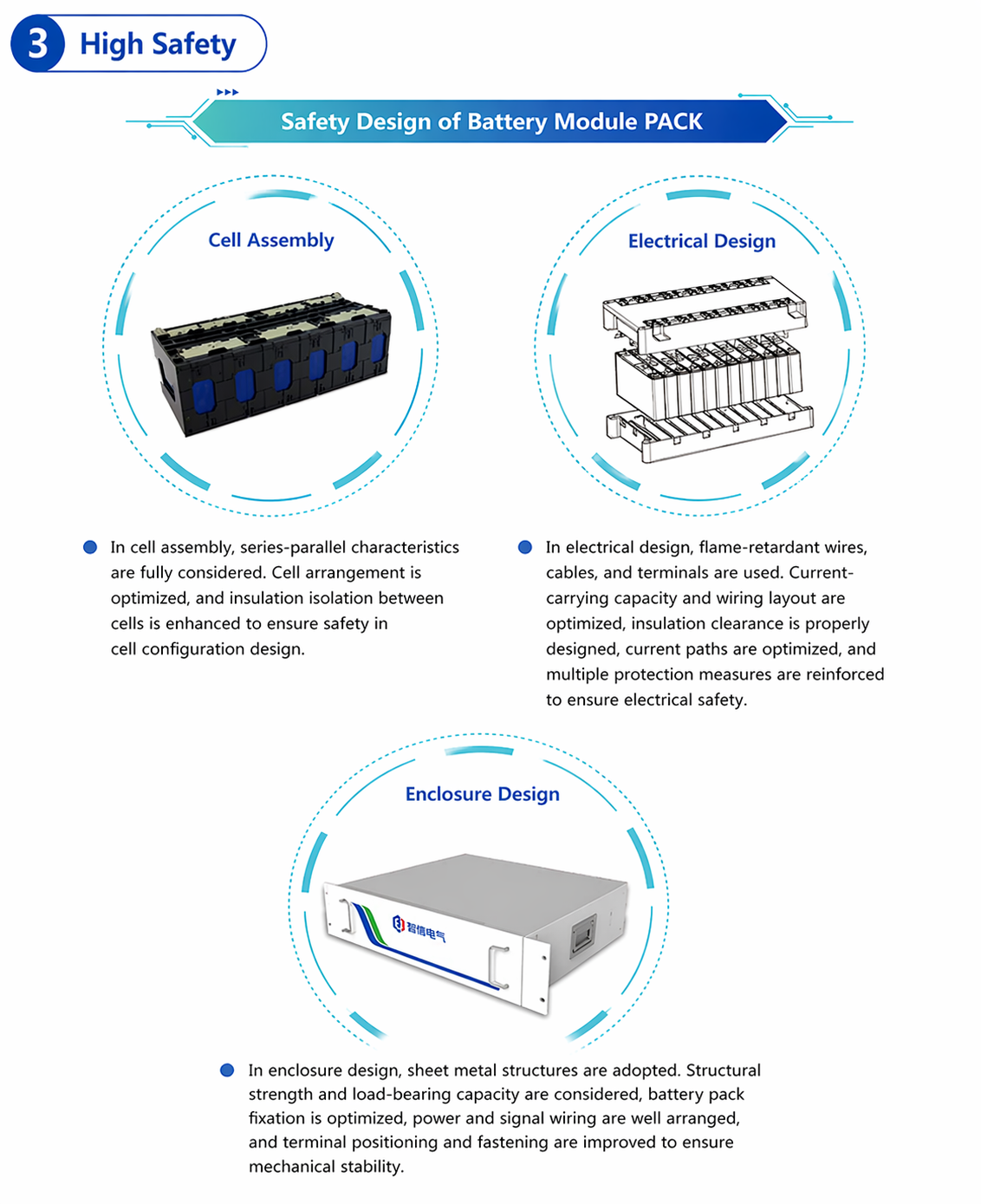 3 High Safety

Safety Design of Battery Module PACK

Cell Assembly

Electrical Design

In cell assembly, series-parallel characteristics are fully considered. Cell arrangement is optimized, and insulation isolation between cells is enhanced to ensure safety in cell configuration design.

In electrical design, flame-retardant wires, cables, and terminals are used. Current-carrying capacity and wiring layout are optimized, insulation clearance is properly designed, current paths are optimized, and multiple protection measures are reinforced to ensure electrical safety.

Enclosure Design

智信电气

In enclosure design, sheet metal structures are adopted. Structural strength and load-bearing capacity are considered, battery pack fixation is optimized, power and signal wiring are well arranged, and terminal positioning and fastening are improved to ensure mechanical stability.